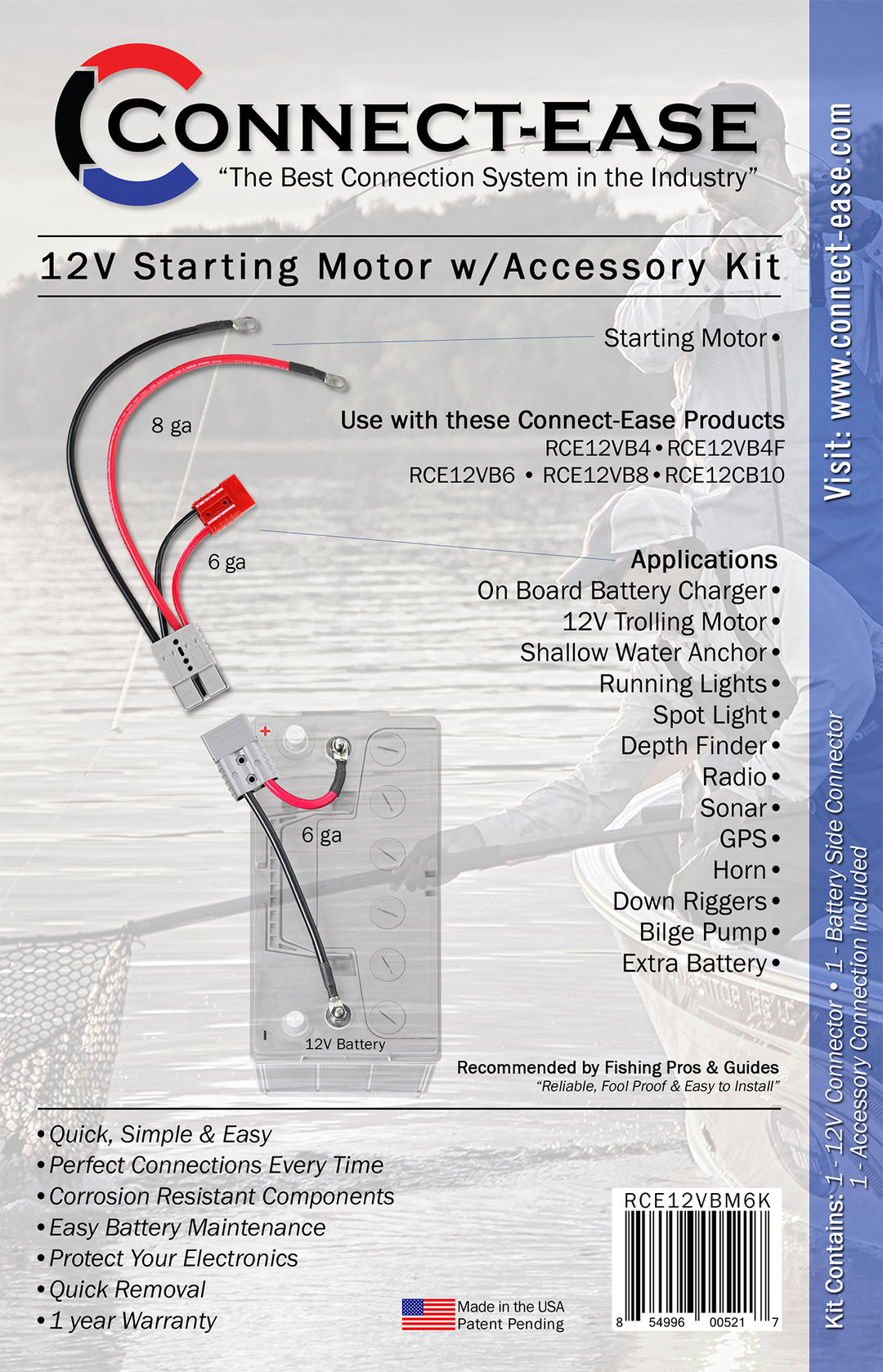 CONNECT-EASE
"The Best Connection System in the Industry"

12V Starting Motor w/Accessory Kit

Starting Motor •

8 ga

Use with these Connect-Ease Products
RCE12VB4 • RCE12VB4F
RCE12VB6 • RCE12VB8 • RCE12CB10

6 ga

Applications
On Board Battery Charger •
12V Trolling Motor •
Shallow Water Anchor •
Running Lights •
Spot Light •
Depth Finder •
Radio •
Sonar •
GPS •
Horn •
Down Riggers •
Bilge Pump •
Extra Battery •

6 ga

12V Battery

Recommended by Fishing Pros & Guides
"Reliable, Fool Proof & Easy to Install"

• Quick, Simple & Easy
• Perfect Connections Every Time
• Corrosion Resistant Components
• Easy Battery Maintenance
• Protect Your Electronics
• Quick Removal
• 1 year Warranty

Made in the USA
Patent Pending

RCE12VBM6K
8 54996 00521 7

Visit: www.connect-ease.com

Kit Contains: 1 - 12V Connector • 1 - Battery Side Connector
1 - Accessory Connection Included